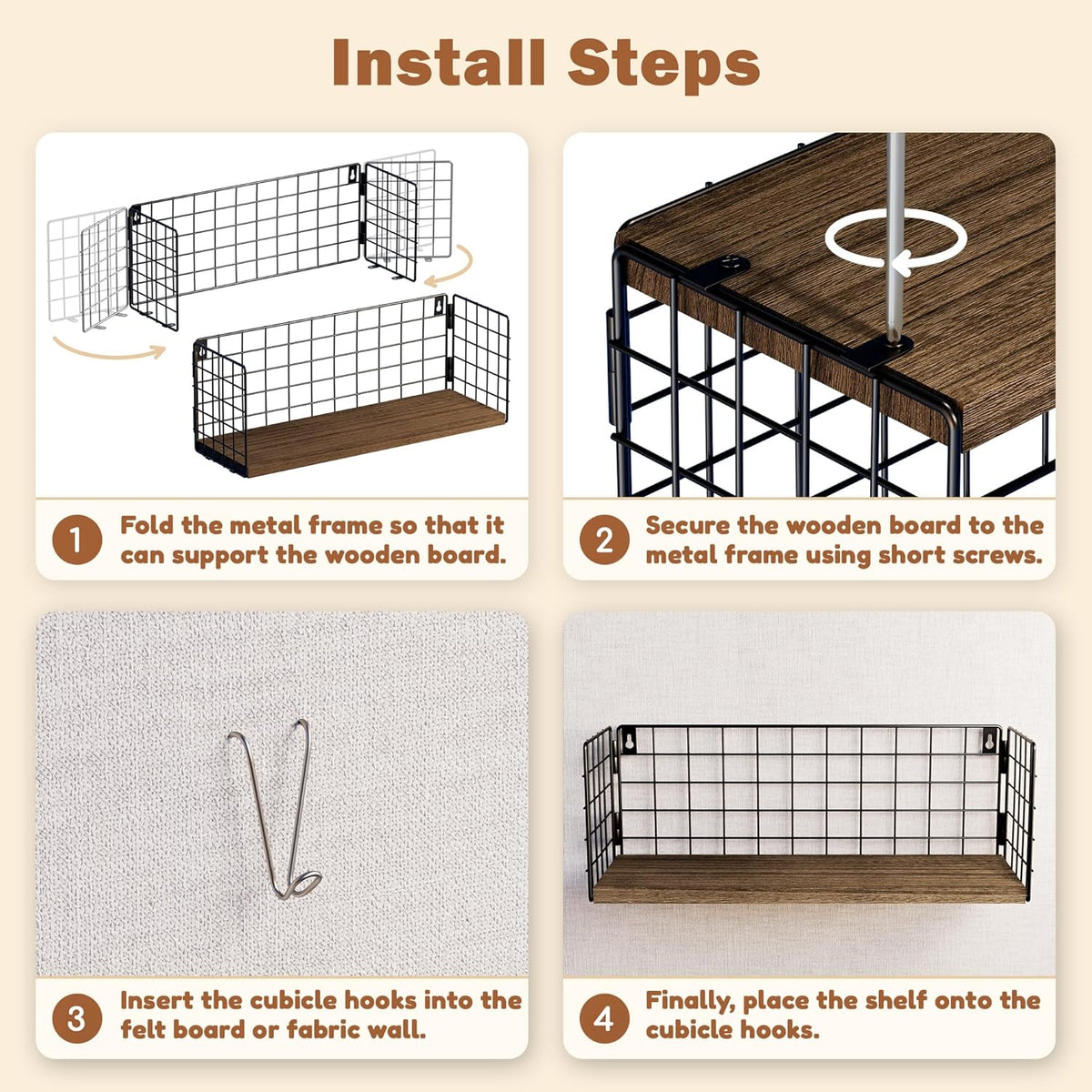 Install Steps

1 Fold the metal frame so that it can support the wooden board.

2 Secure the wooden board to the metal frame using short screws.

3 Insert the cubicle hooks into the felt board or fabric wall.

4 Finally, place the shelf onto the cubicle hooks.