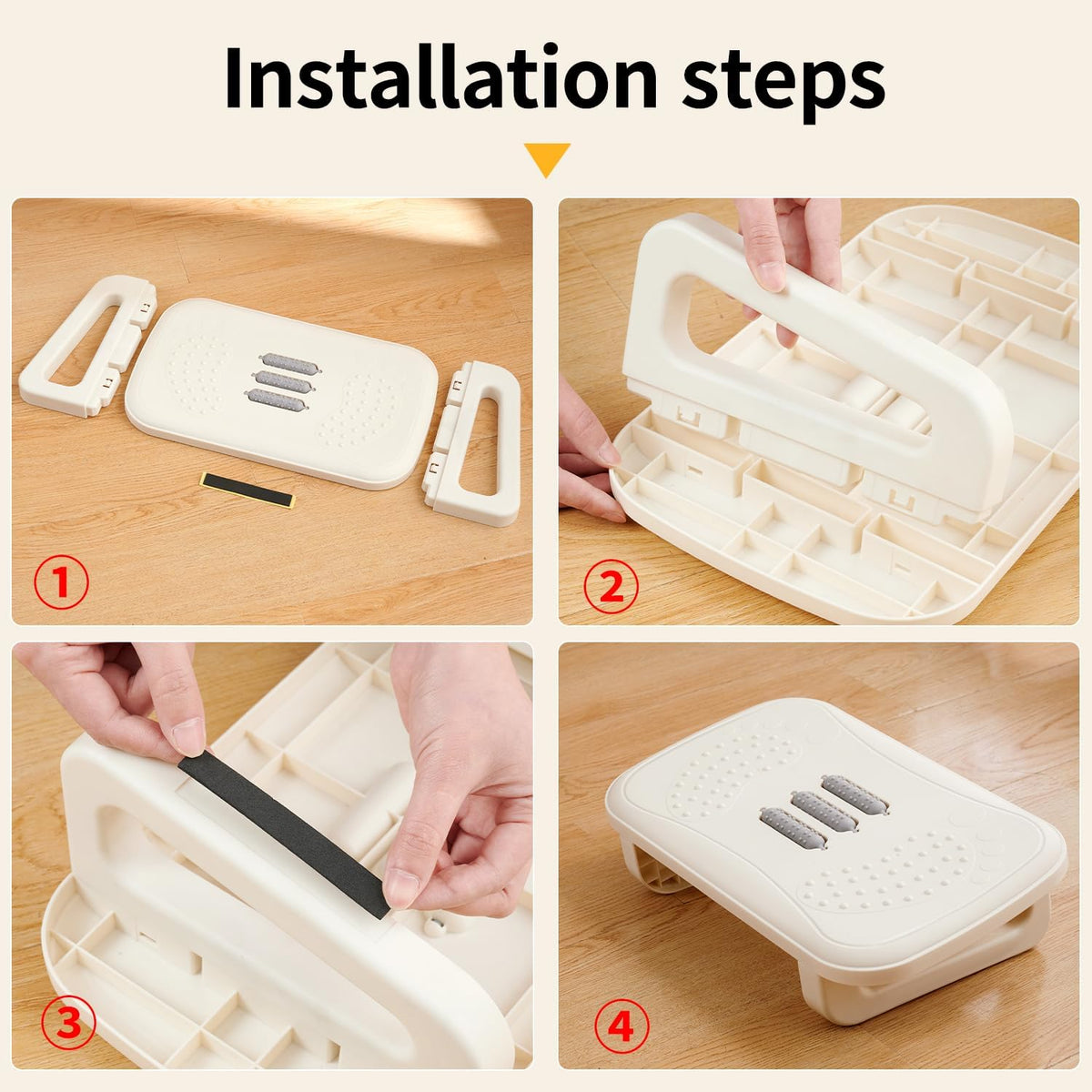 Installation steps

①

②

③

④