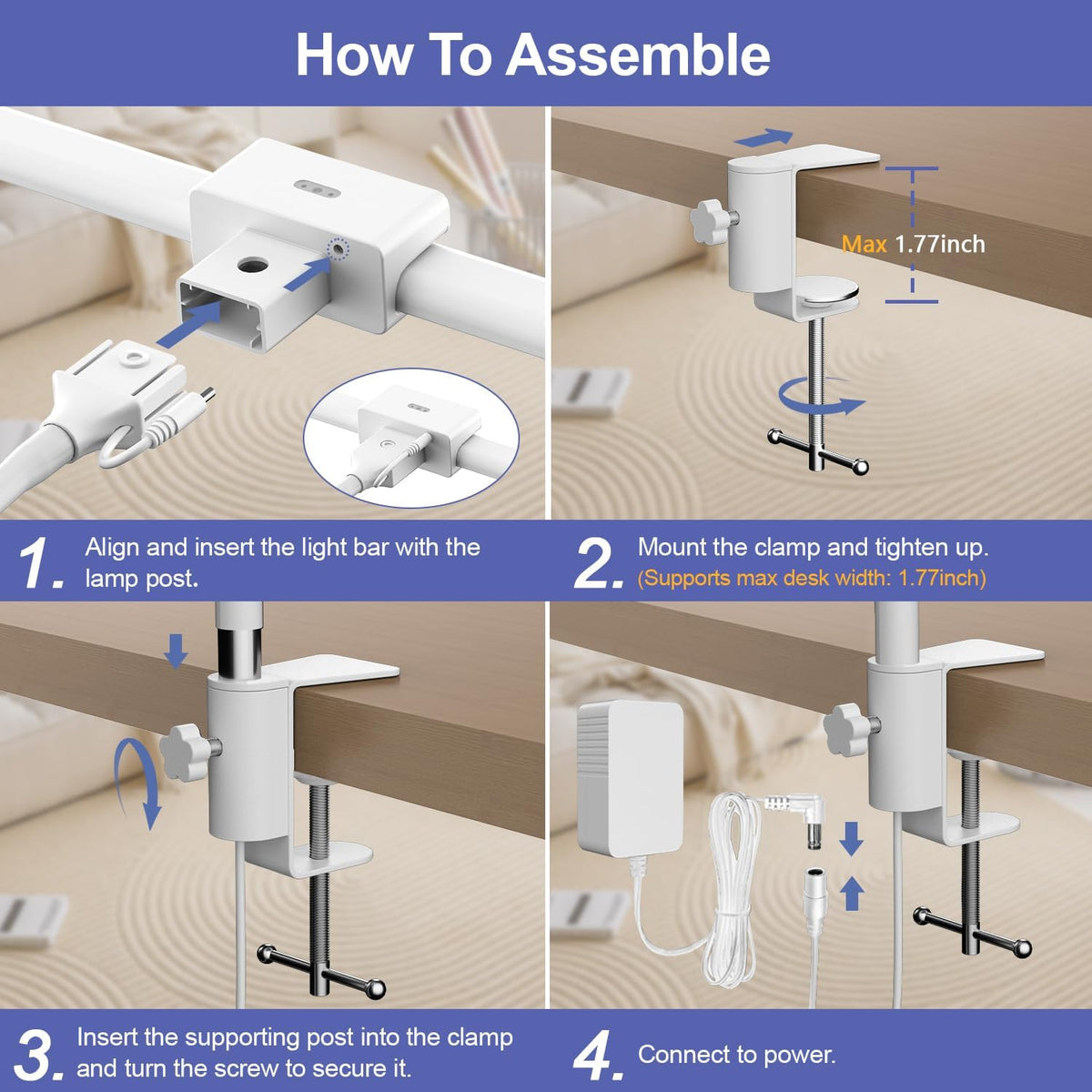 How To Assemble

Max 1.77inch

1. Align and insert the light bar with the lamp post.

2. Mount the clamp and tighten up. (Supports max desk width: 1.77inch)

3. Insert the supporting post into the clamp and turn the screw to secure it.

4. Connect to power.