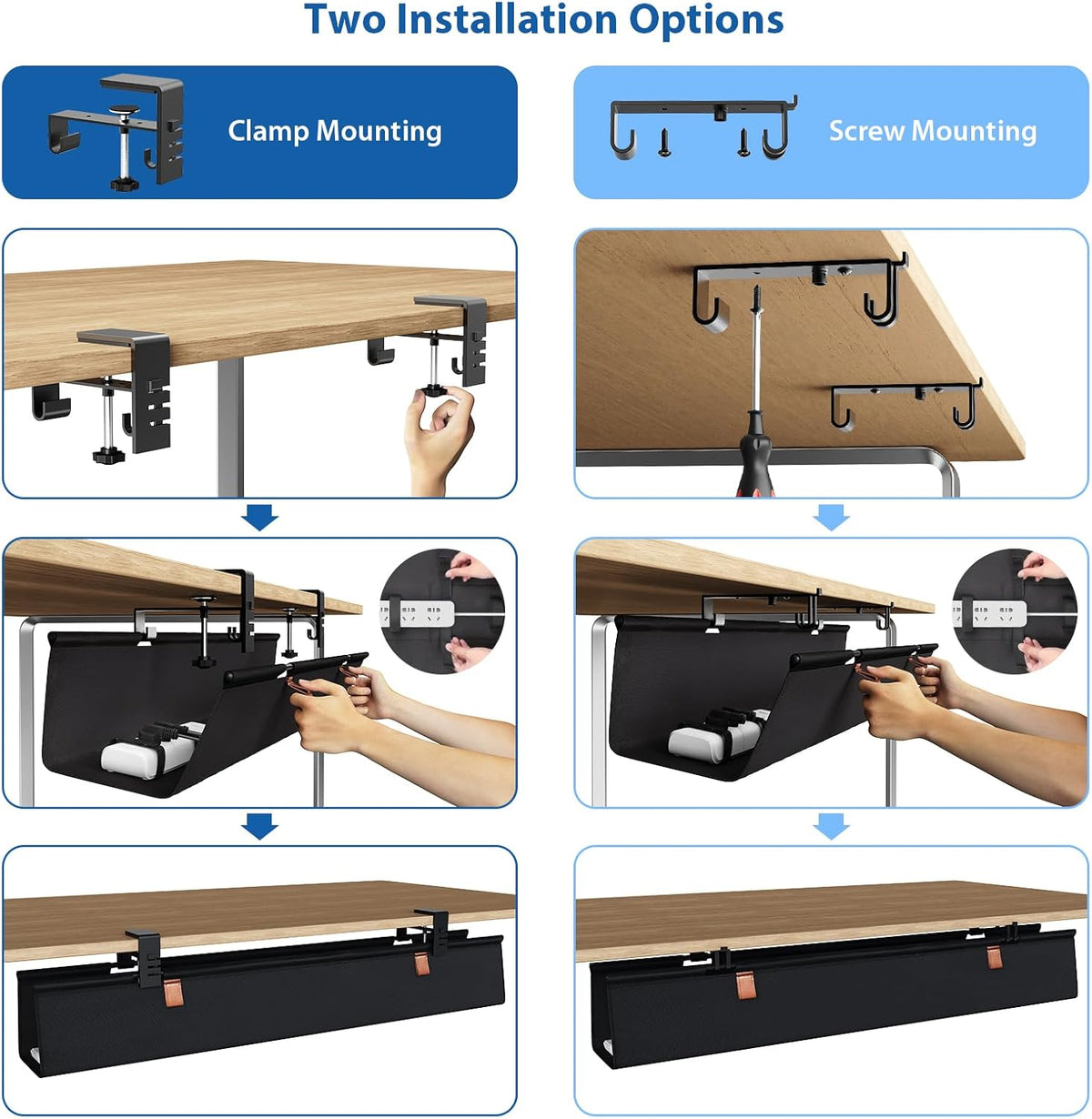 Two Installation Options

Clamp Mounting

Screw Mounting