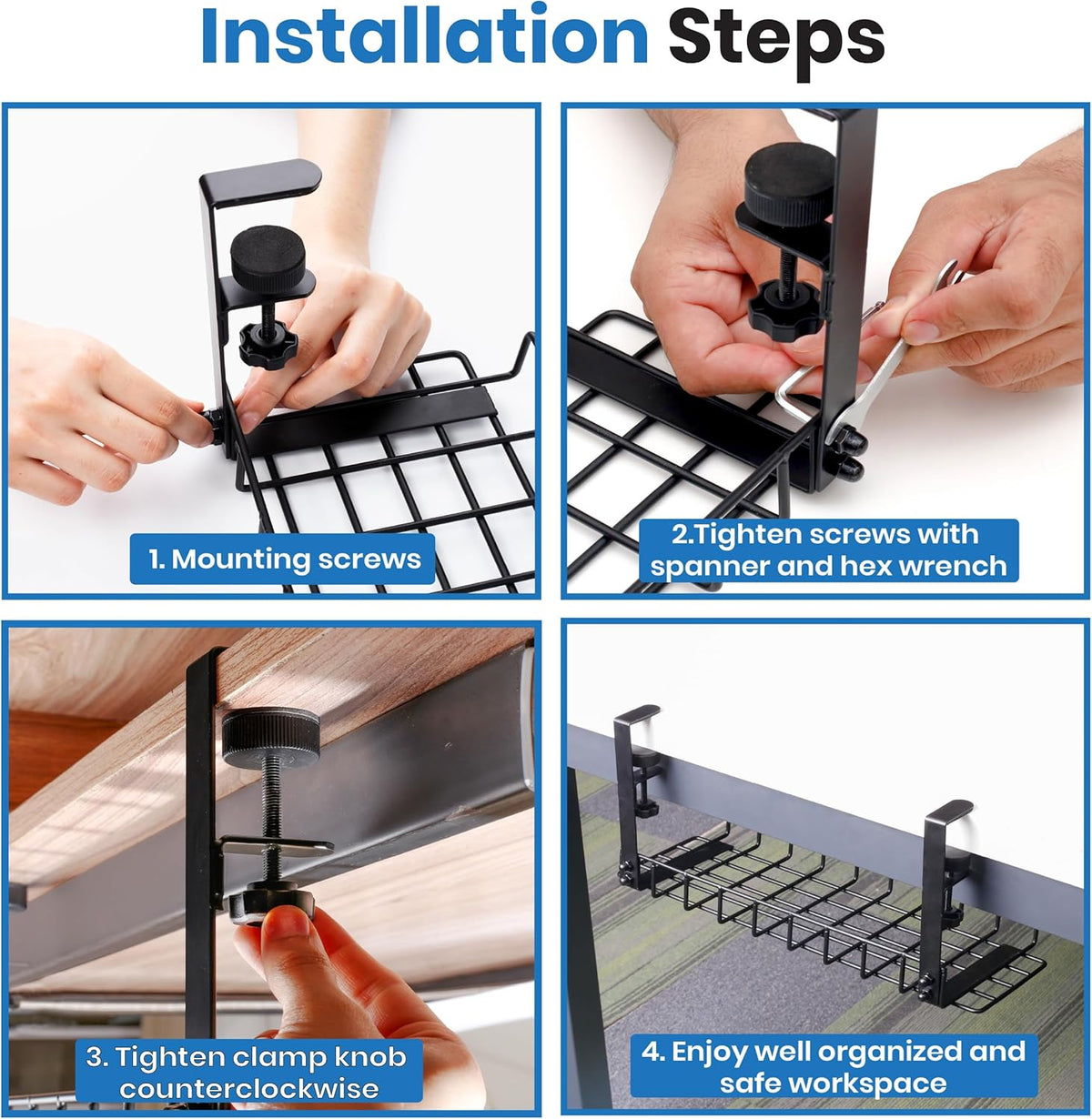 Installation Steps

1. Mounting screws

2.Tighten screws with spanner and hex wrench

3. Tighten clamp knob counterclockwise

4. Enjoy well organized and safe workspace